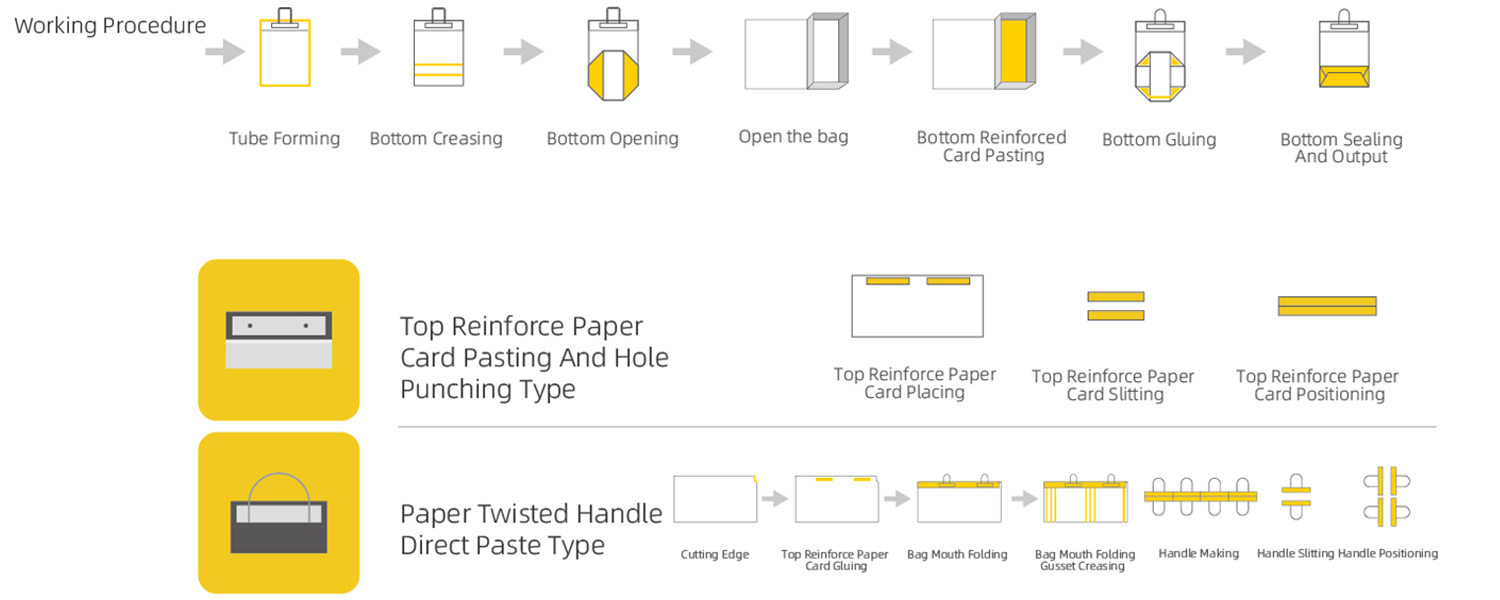 Working Procedure

Tube Forming

Bottom Creasing

Bottom Opening

Open the bag

Bottom Reinforced Card Pasting

Bottom Gluing

Bottom Sealing And Output

Top Reinforce Paper Card Pasting And Hole Punching Type

Top Reinforce Paper Card Placing

Top Reinforce Paper Card Slitting

Top Reinforce Paper Card Positioning

Paper Twisted Handle Direct Paste Type

Cutting Edge

Top Reinforce Paper Card Gluing

Bag Mouth Folding

Bag Mouth Folding Gusset Creasing

Handle Making

Handle Slitting

Handle Positioning